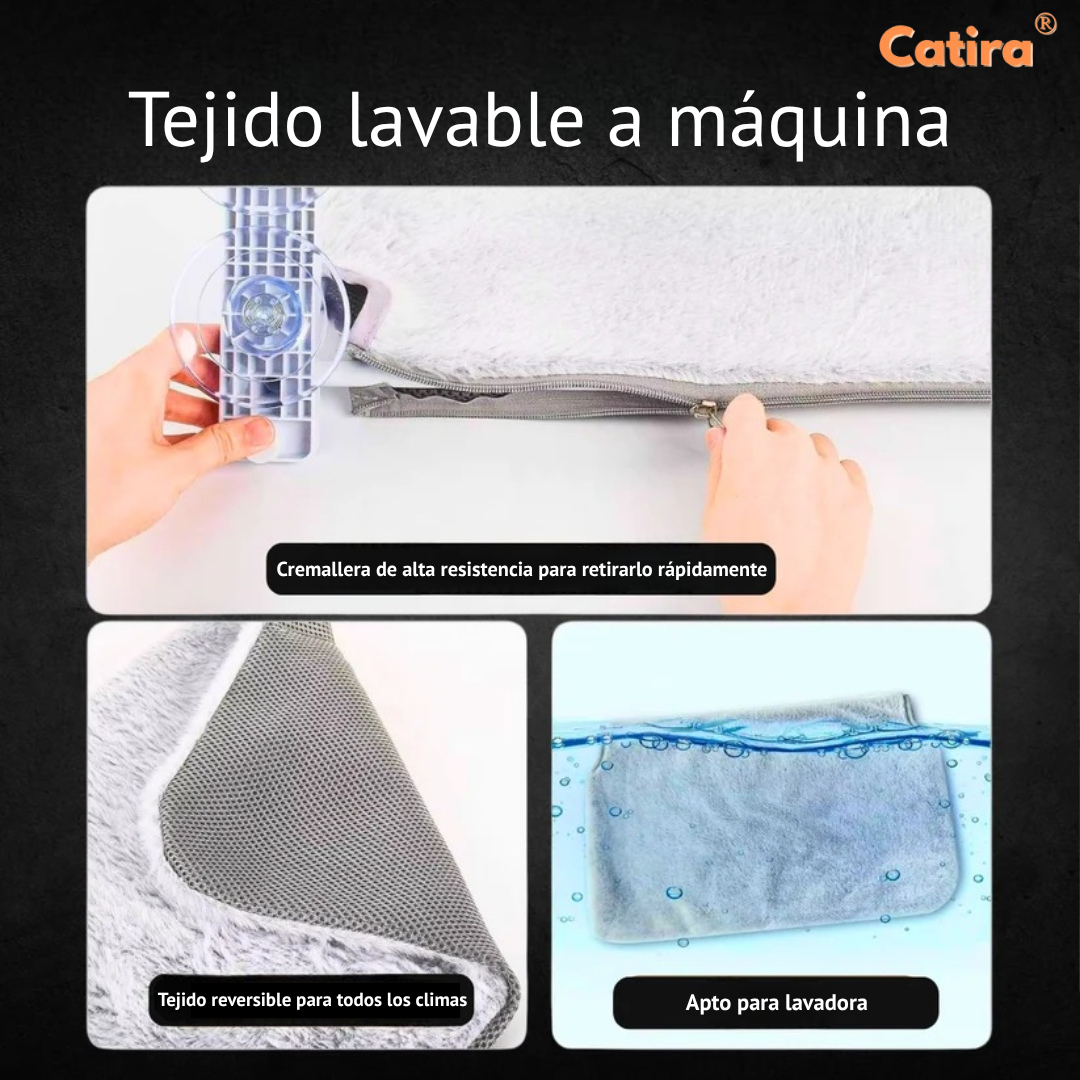 Catira®

Tejido lavable a máquina

Cremallera de alta resistencia para retirarlo rápidamente

Tejido reversible para todos los climas

Apto para lavadora